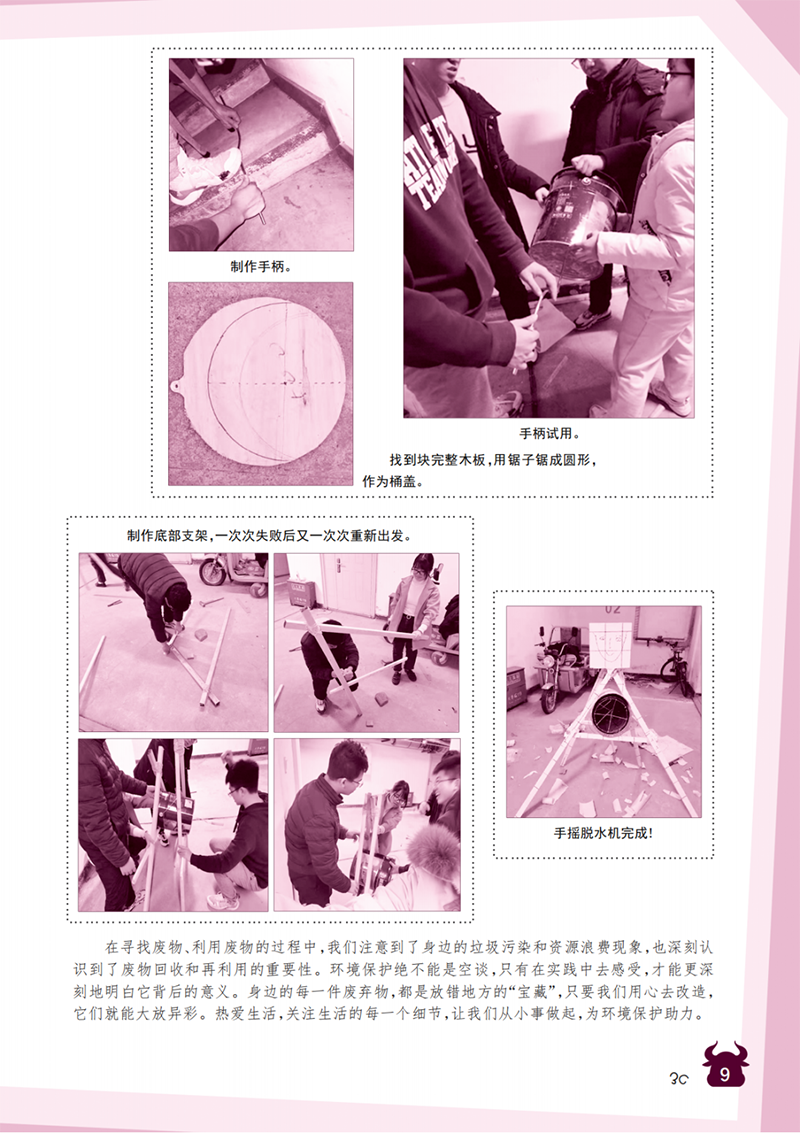 制作手柄。

手柄试用。

找到块完整木板，用锯子锯成圆形，作为桶盖。

制作底部支架，一次次失败后又一次次重新出发。

手摇脱水机完成！

在寻找废物、利用废物的过程中，我们注意到了身边的垃圾污染和资源浪费现象，也深刻认识到了废物回收和再利用的重要性。环境保护绝不能是空谈，只有在实践中去感受，才能更深刻地明白它背后的意义。身边的每一件废弃物，都是放错地方的“宝藏”，只要我们用心去改造，它们就能大放异彩。热爱生活，关注生活的每一个细节，让我们从小事做起，为环境保护助力。

9