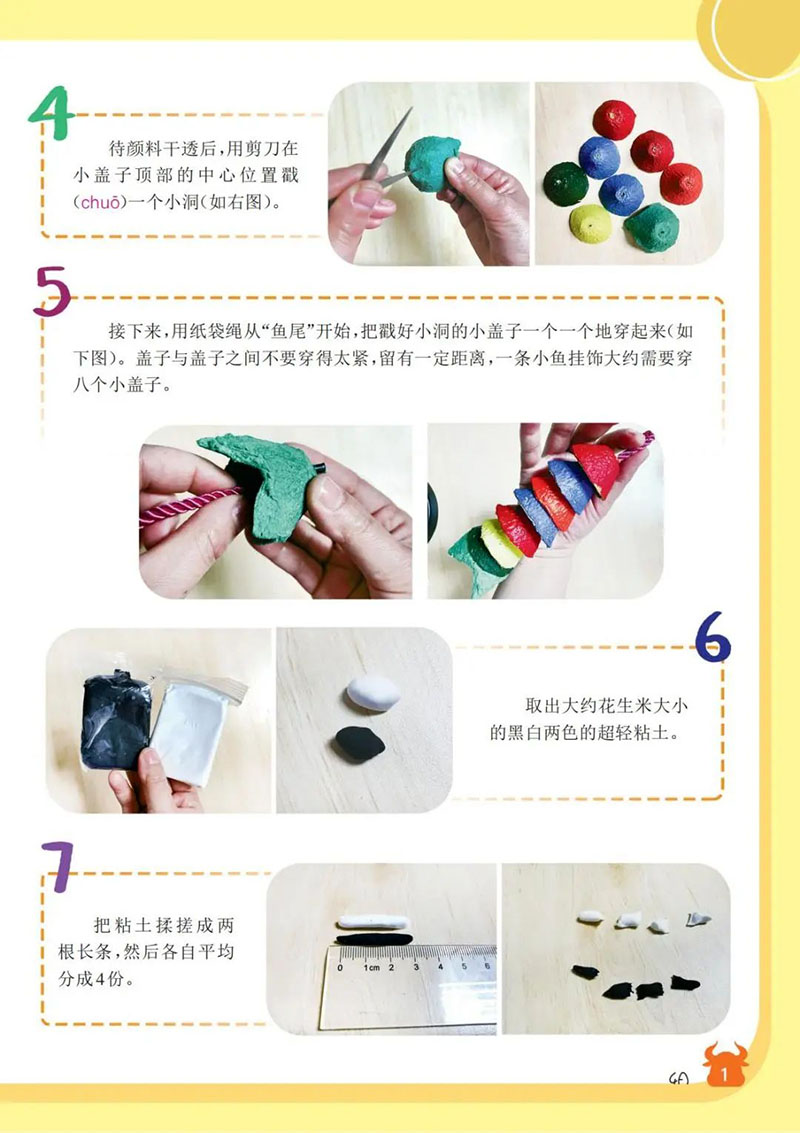 4

待颜料干透后，用剪刀在小盖子顶部的中心位置戳（chuō）一个小洞（如右图）。

5

接下来，用纸袋绳从“鱼尾”开始，把戳好小洞的小盖子一个一个地穿起来（如下图）。盖子与盖子之间不要穿得太紧，留有一定距离，一条小鱼挂饰大约需要穿八个小盖子。

6

取出大约花生米大小的黑白两色的超轻粘土。

7

把粘土揉搓成两根长条，然后各自平均分成4份。

0 1cm 2 3 4 5 6

1